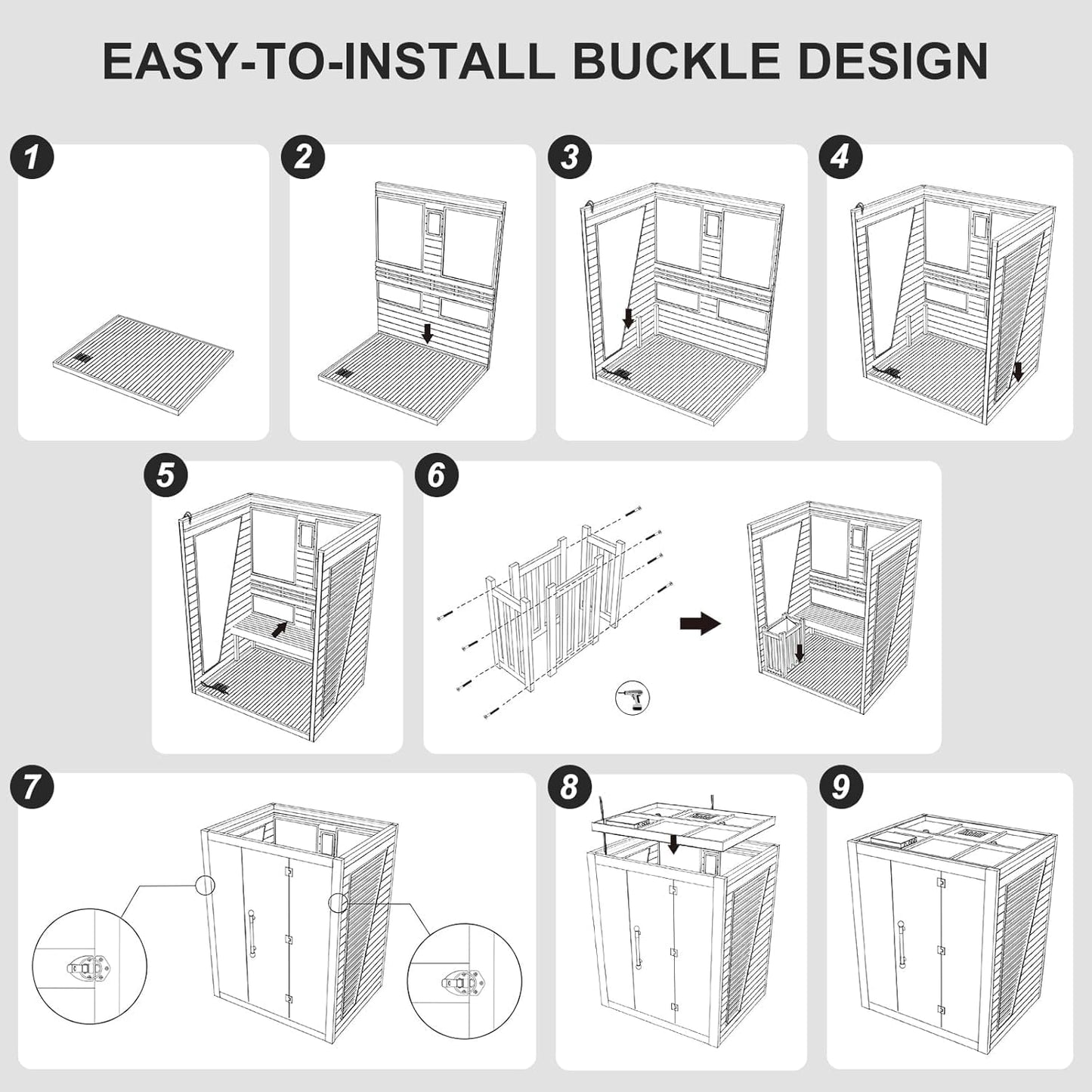 EASY-TO-INSTALL BUCKLE DESIGN

1

2

3

4

5

6

7

8

9