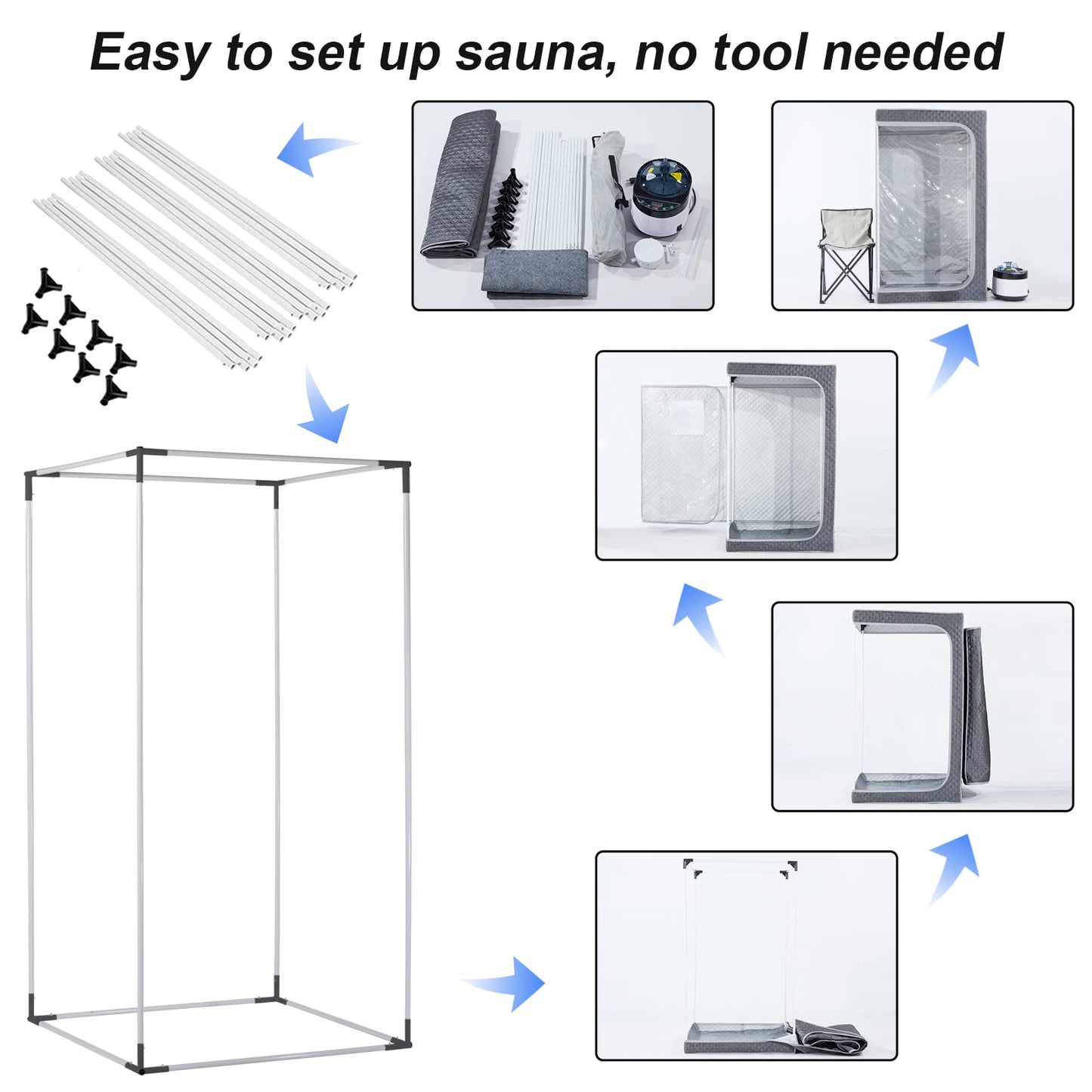 Easy to set up sauna, no tool needed