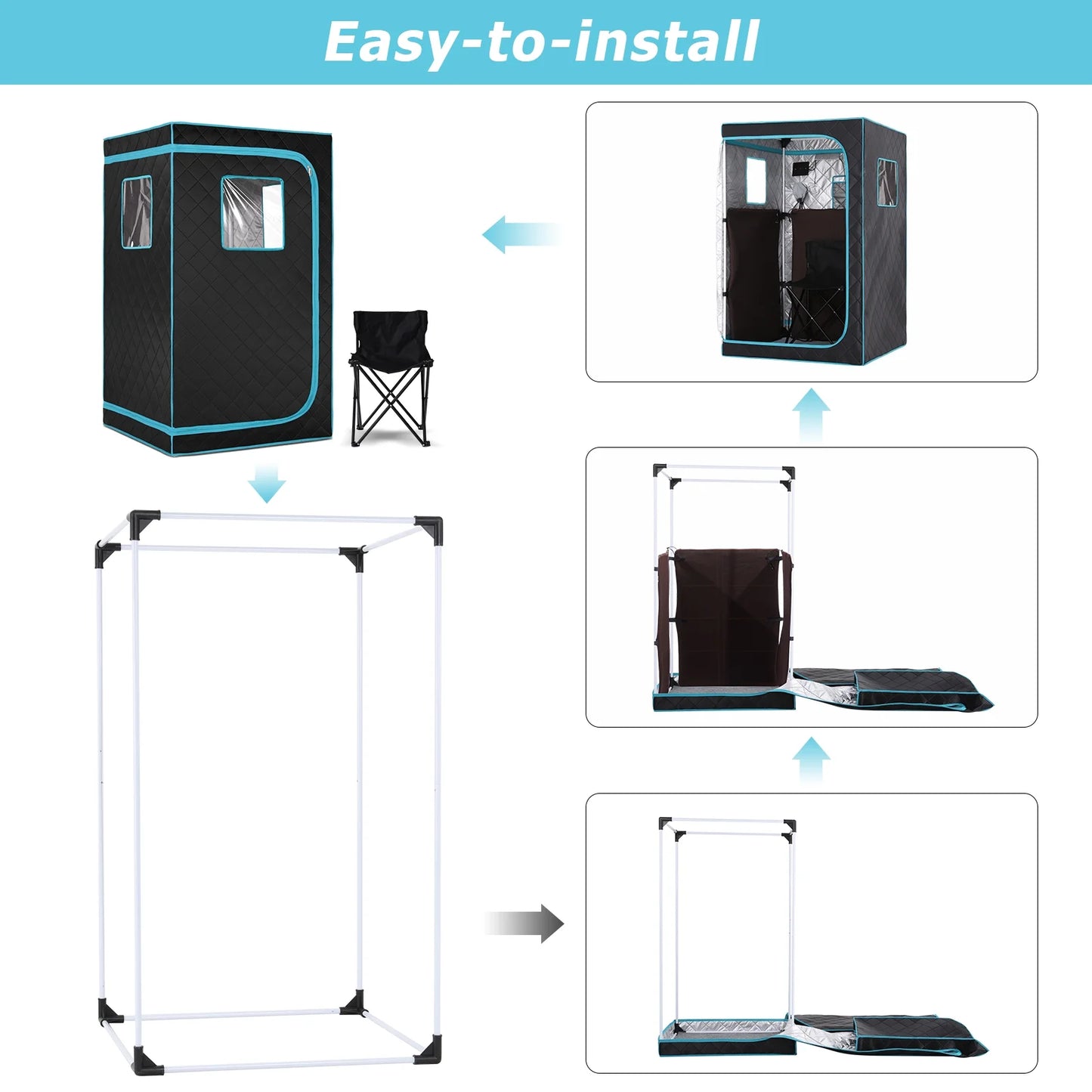 Easy-to-install