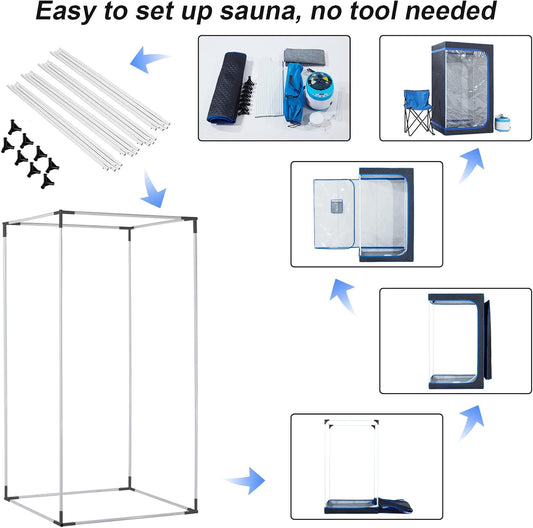 Easy to set up sauna, no tool needed